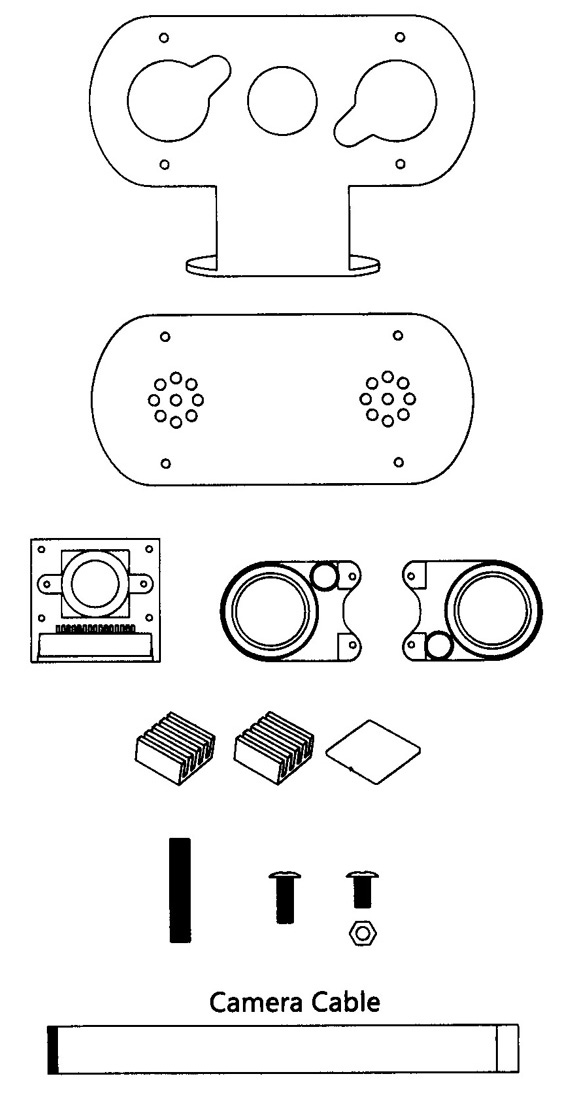 Camera Cable